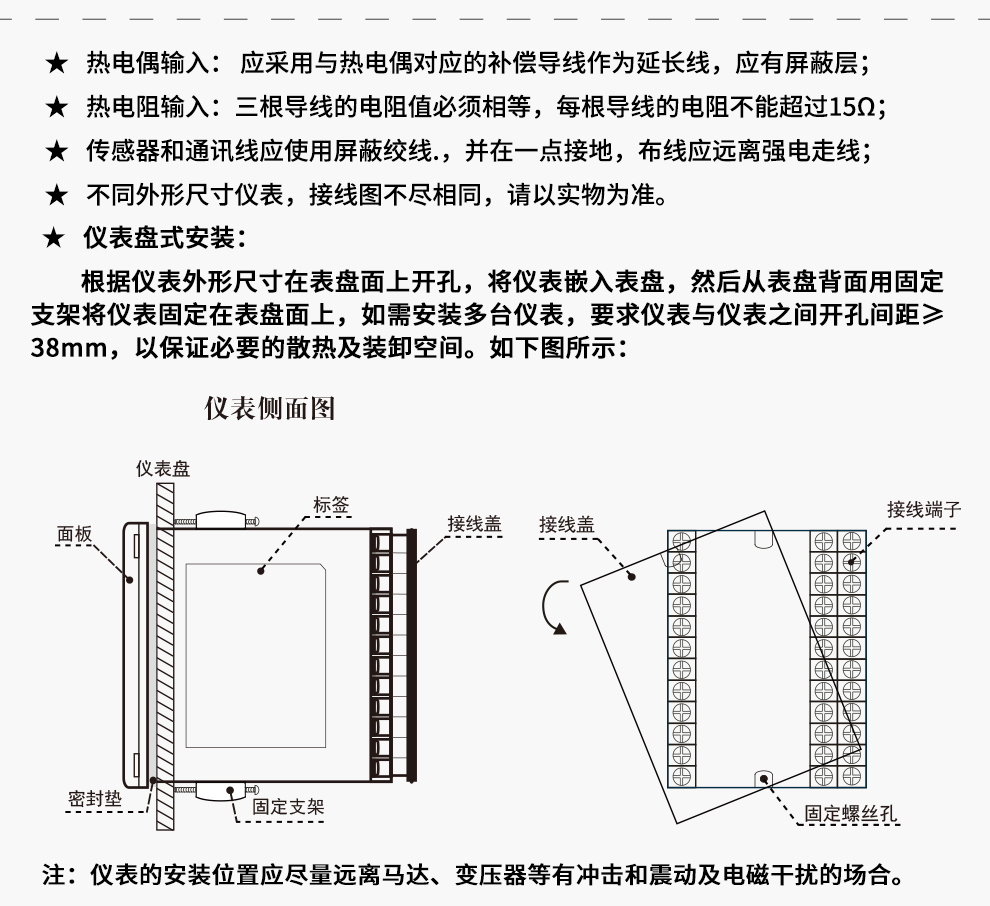 ★ 热电偶输入： 应采用与热电偶对应的补偿导线作为延长线，应有屏蔽层；

★ 热电阻输入：三根导线的电阻值必须相等，每根导线的电阻不能超过15Ω；

★ 传感器和通讯线应使用屏蔽绞线.，并在一点接地，布线应远离强电走线；

★ 不同外形尺寸仪表，接线图不尽相同，请以实物为准。

★ 仪表盘式安装：

根据仪表外形尺寸在表盘面上开孔，将仪表嵌入表盘，然后从表盘背面用固定支架将仪表固定在表盘面上，如需安装多台仪表，要求仪表与仪表之间开孔间距≥38mm，以保证必要的散热及装卸空间。如下图所示：

仪表侧面图

仪表盘

面板

标签

接线盖

密封垫

固定支架

接线盖

接线端子

固定螺丝孔

注：仪表的安装位置应尽量远离马达、变压器等有冲击和震动及电磁干扰的场合。